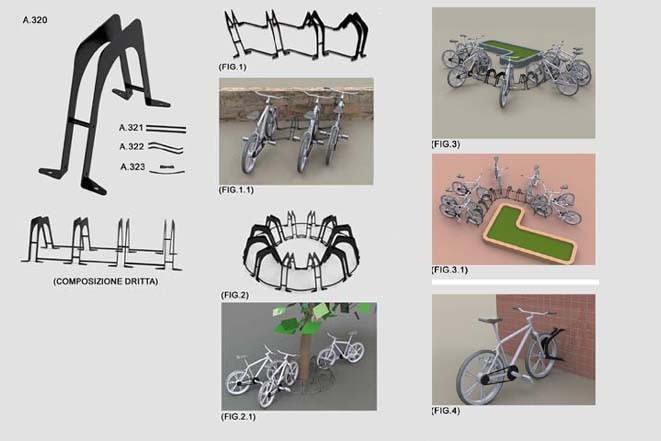 A.320

A.321
A.322
A.323

(COMPOSIZIONE DRITTA)

(FIG.1)

(FIG.1.1)

(FIG.2)

(FIG.2.1)

(FIG.3)

(FIG.3.1)

(FIG.4)